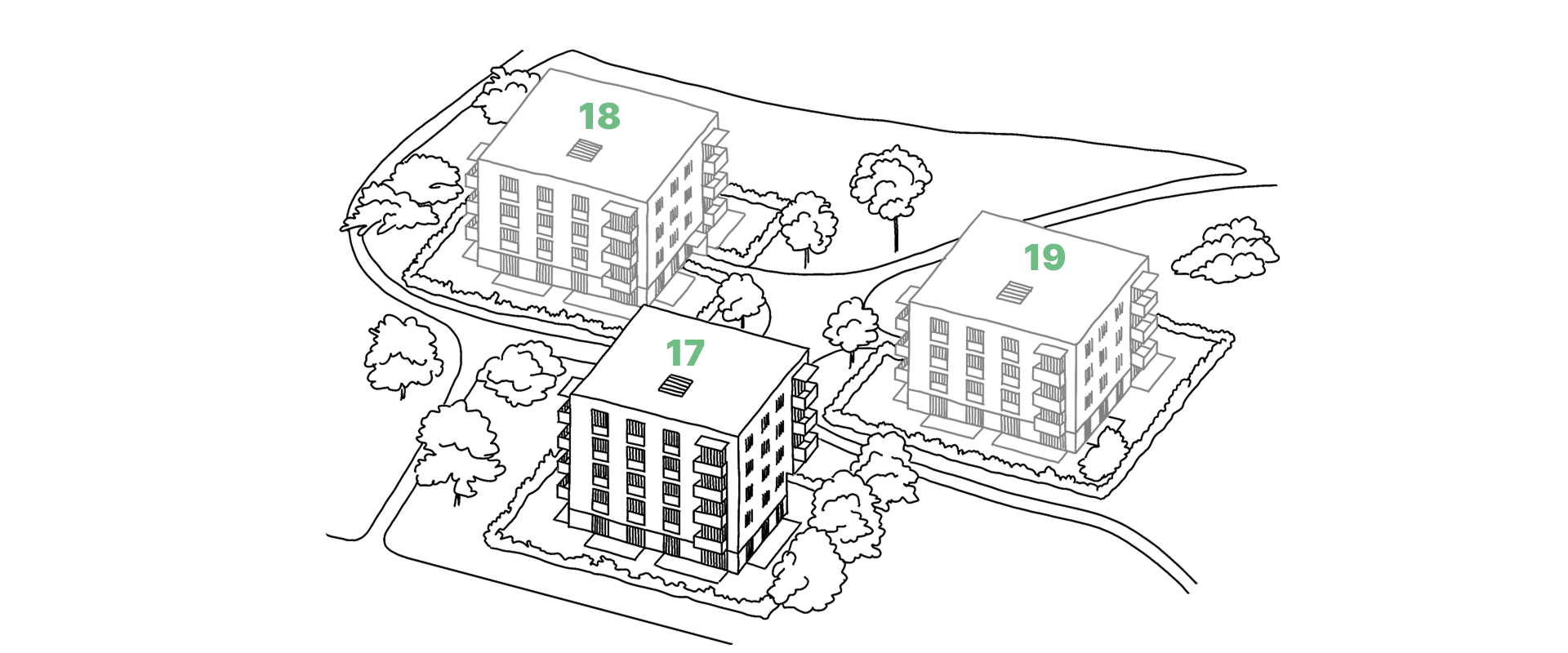 18

19

17