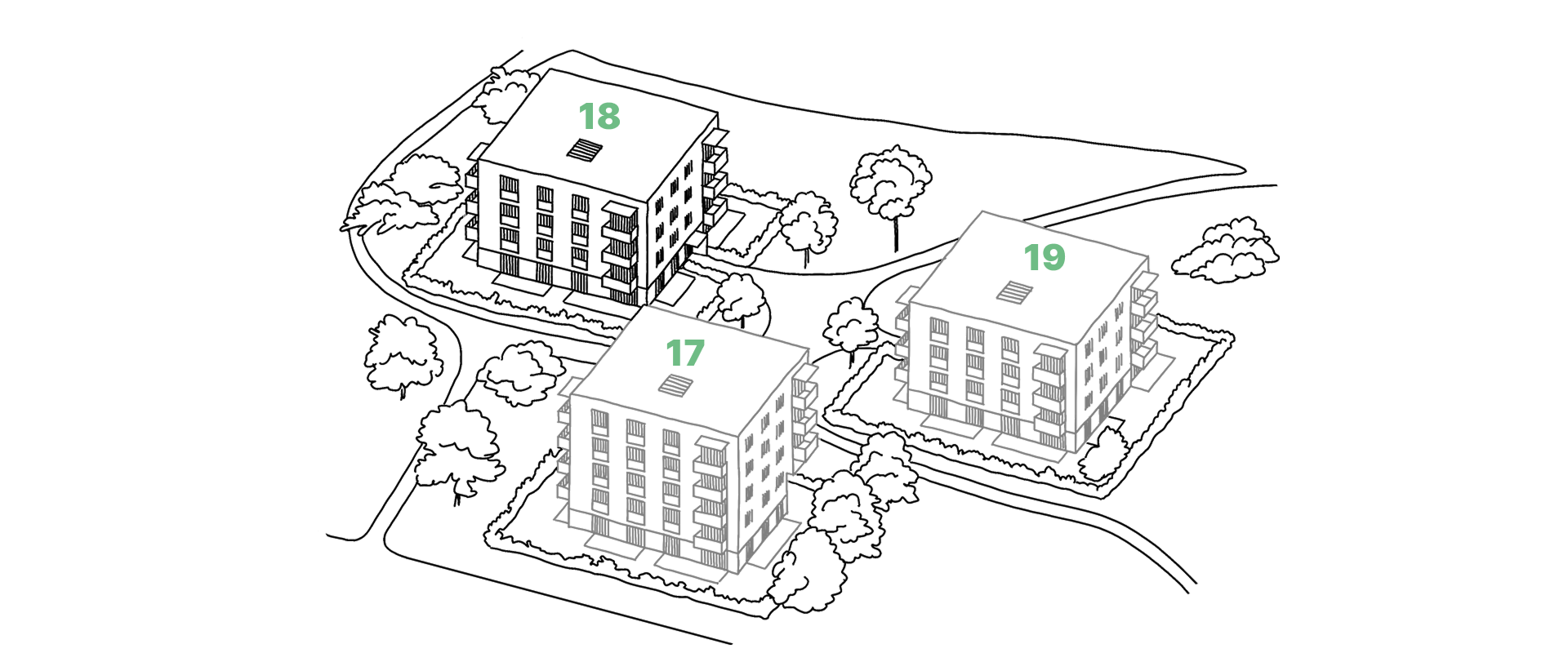 18

19

17